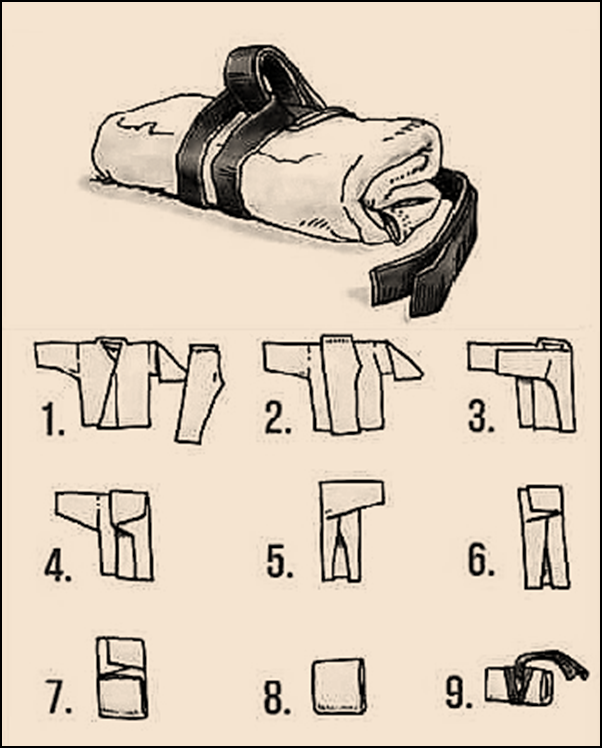 1.
2.
3.
4.
5.
6.
7.
8.
9.